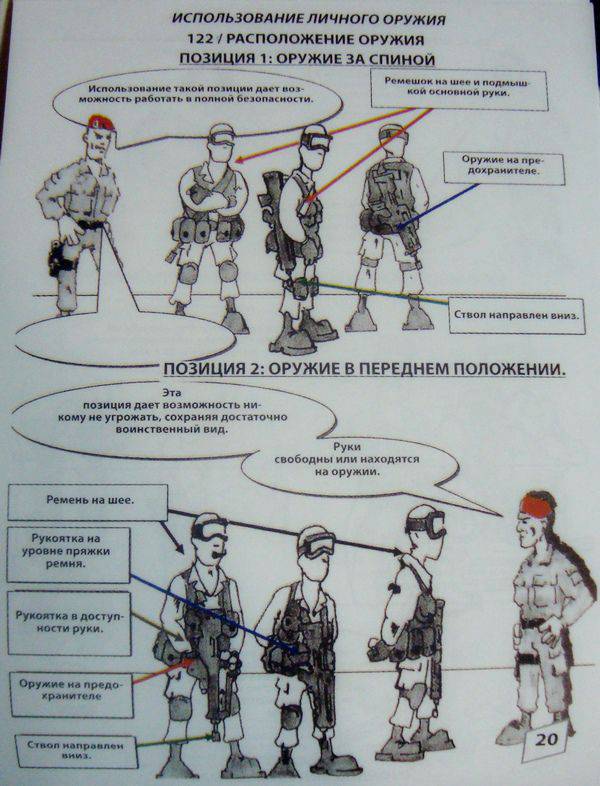 ИСПОЛЬЗОВАНИЕ ЛИЧНОГО ОРУЖИЯ
122 / РАСПОЛОЖЕНИЕ ОРУЖИЯ
ПОЗИЦИЯ 1: ОРУЖИЕ ЗА СПИНОЙ

Использование такой позиции дает возможность работать в полной безопасности.

Ремешок на шее и подмышкой основной руки.

Оружие на предохранителе.

Ствол направлен вниз.

ПОЗИЦИЯ 2: ОРУЖИЕ В ПЕРЕДНЕМ ПОЛОЖЕНИИ.

Эта позиция дает возможность никому не угрожать, сохраняя достаточно воинственный вид.

Руки свободны или находятся на оружии.

Ремень на шее.

Рукоятка на уровне пряжки ремня.

Рукоятка в доступности руки.

Оружие на предохранителе

Ствол направлен вниз.

20