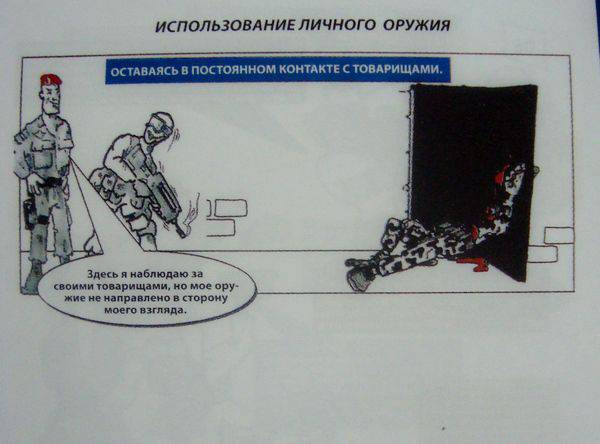 ИСПОЛЬЗОВАНИЕ ЛИЧНОГО ОРУЖИЯ

ОСТАВАЯСЬ В ПОСТОЯННОМ КОНТАКТЕ С ТОВАРИЩАМИ.

Здесь я наблюдаю за своими товарищами, но мое оружие не направлено в сторону моего взгляда.