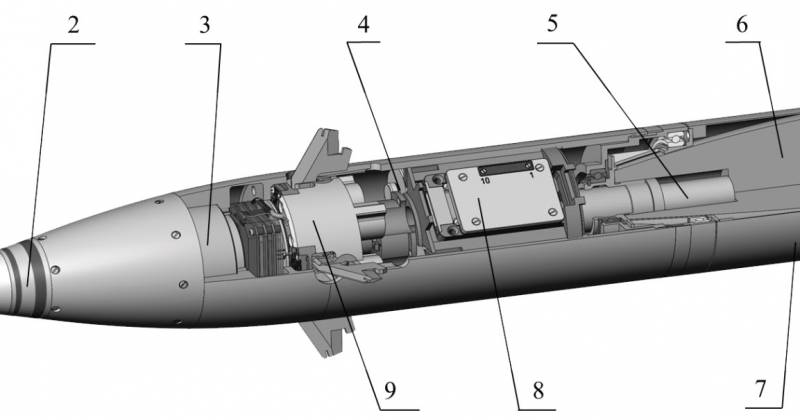 2
3
4
5
6
10
1
9
8
7