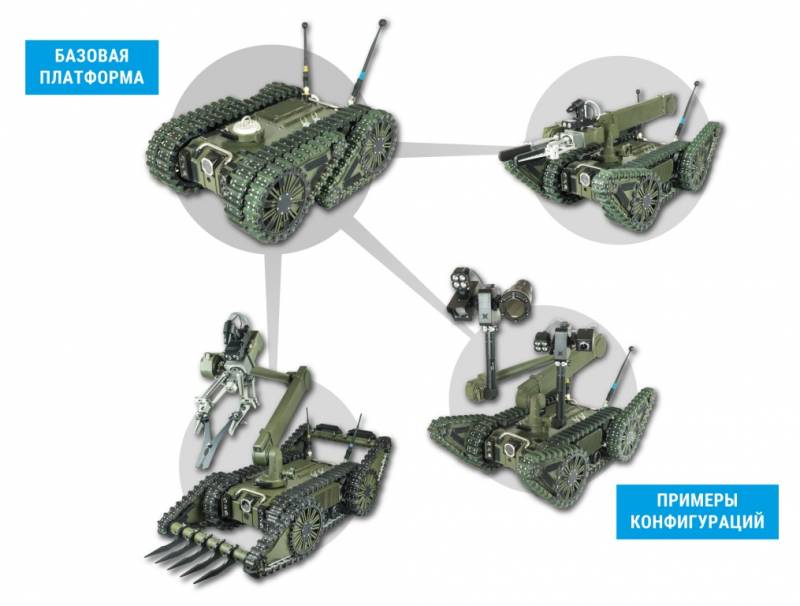 БАЗОВАЯ ПЛАТФОРМА

ПРИМЕРЫ КОНФИГУРАЦИЙ