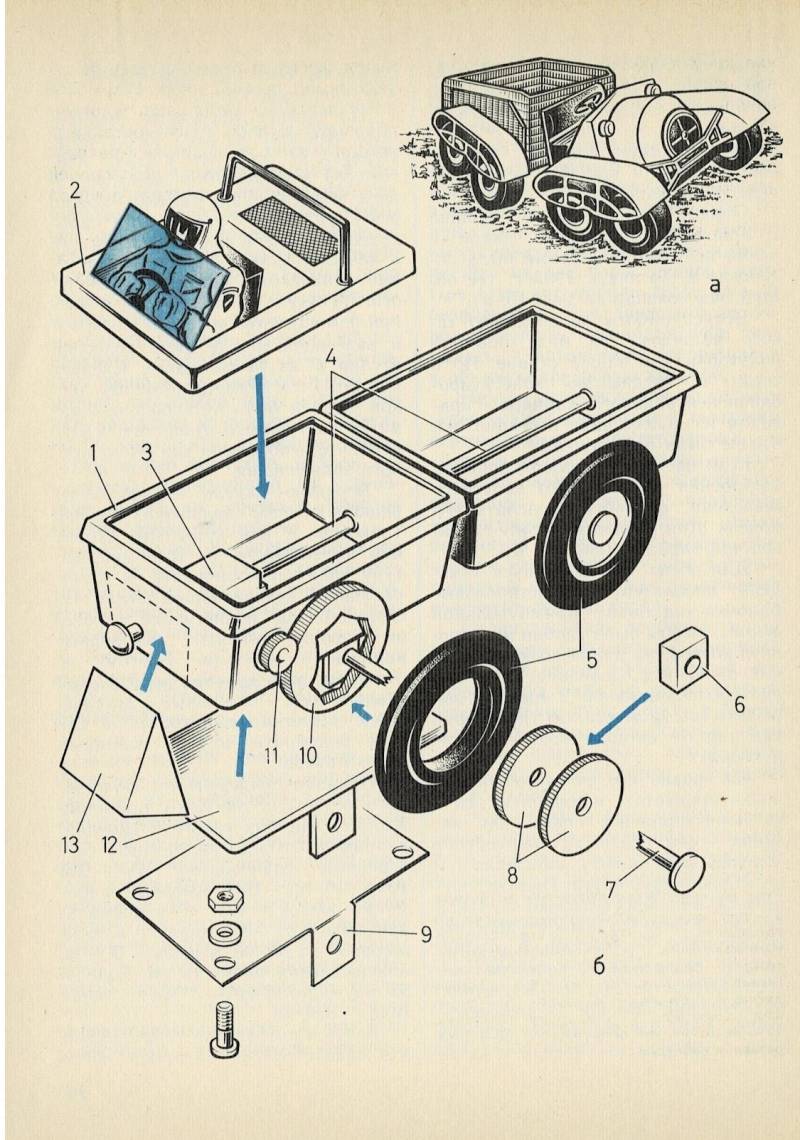 а

2

4

1

3

5

6

11

10

13

12

8

7

9

б