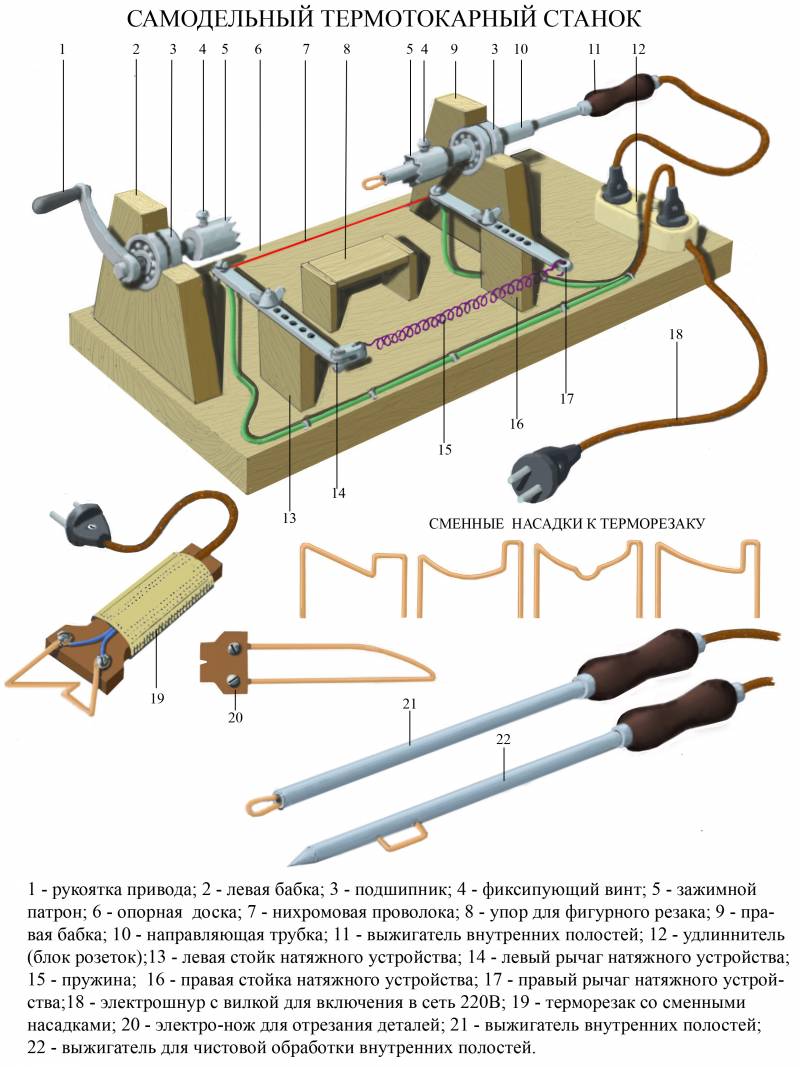 САМОДЕЛЬНЫЙ ТЕРМОТОКАРНЫЙ СТАНОК

1 2 3 4 5 6 7 8 5 4 9 3 10 11 12

18

17

16

15

14

13

СМЕННЫЕ НАСАДКИ К ТЕРМОРЕЗАКУ

19

20

21

22

1 - рукоятка привода; 2 - левая бабка; 3 - подшипник; 4 - фиксипующий винт; 5 - зажимной патрон; 6 - опорная доска; 7 - нихромовая проволока; 8 - упор для фигурного резака; 9 - правая бабка; 10 - направляющая трубка; 11 - выжигатель внутренних полостей; 12 - удлиннитель (блок розеток);13 - левая стойк натяжного устройства; 14 - левый рычаг натяжного устройства; 15 - пружина; 16 - правая стойка натяжного устройства; 17 - правый рычаг натяжного устройства;18 - электрошнур с вилкой для включения в сеть 220В; 19 - терморезак со сменными насадками; 20 - электро-нож для отрезания деталей; 21 - выжигатель внутренних полостей; 22 - выжигатель для чистовой обработки внутренних полостей.