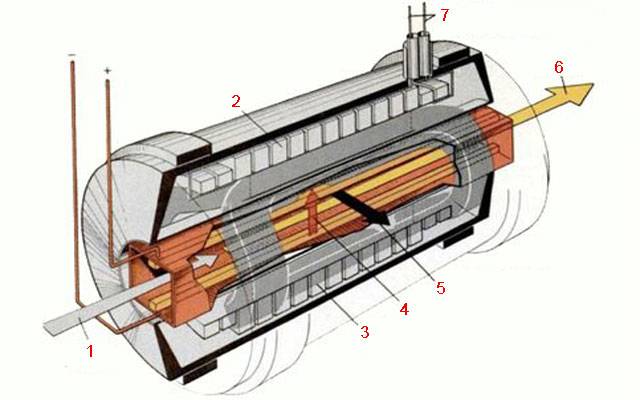 −
+
7
6
2
5
4
3
1