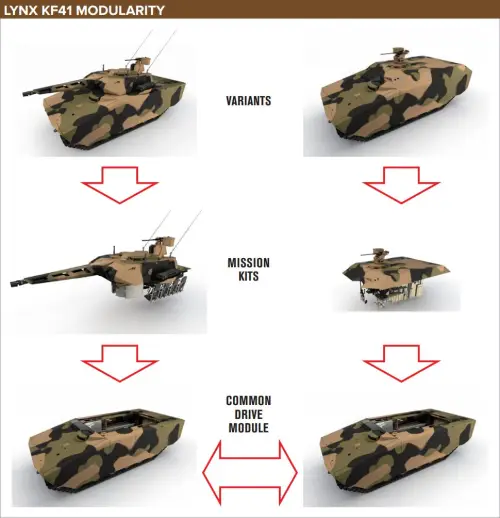 LYNX KF41 MODULARITY

VARIANTS

MISSION KITS

COMMON DRIVE MODULE