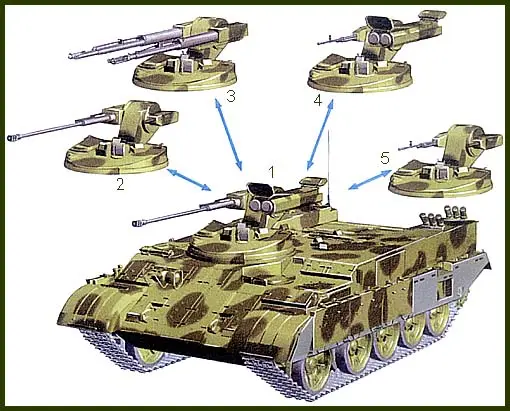 3
4
2
1
5