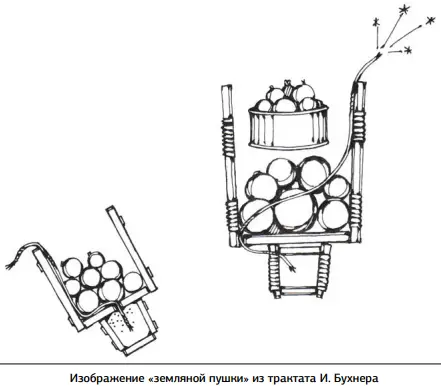 Изображение «земляной пушки» из трактата И. Бухнера