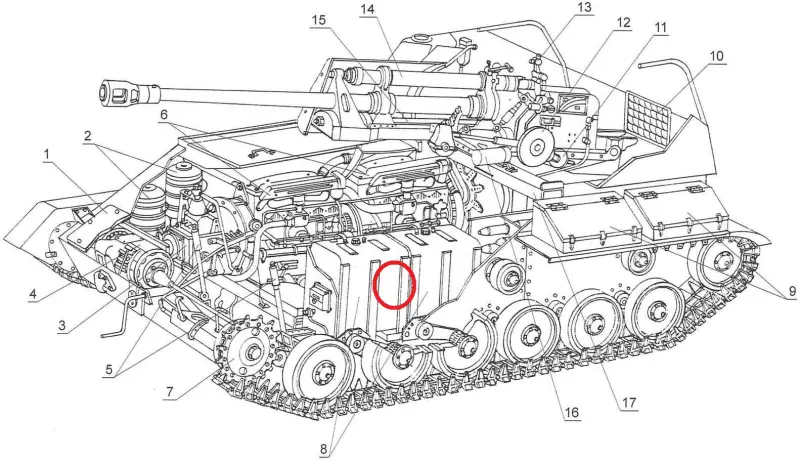 15
14
13
12
11
10
6
2
1
4
3
5
7
8
16
17
9